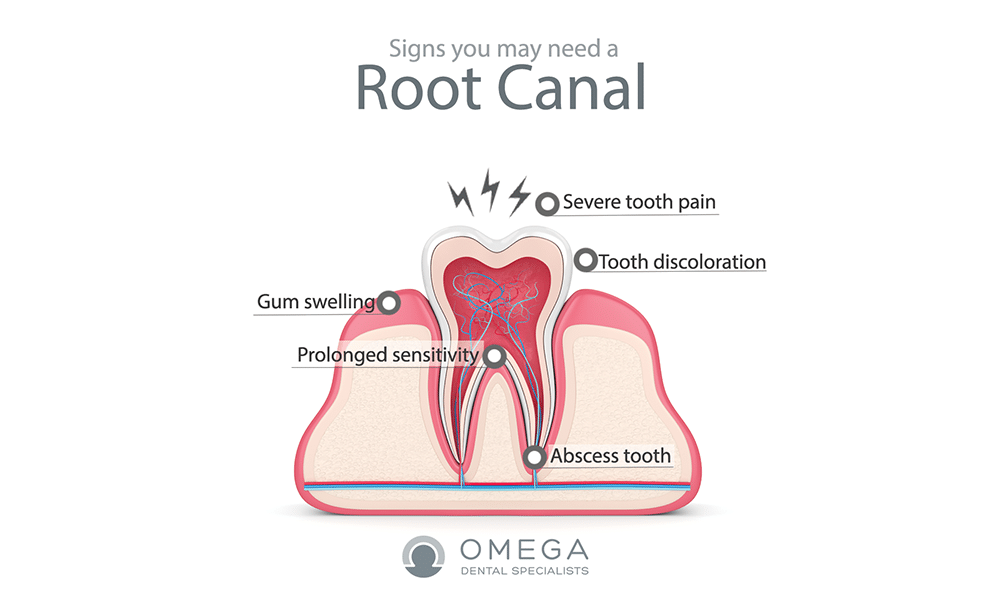 Signs you may need a
Root Canal

Severe tooth pain

Tooth discoloration

Gum swelling

Prolonged sensitivity

Abscess tooth

OMEGA
DENTAL SPECIALISTS