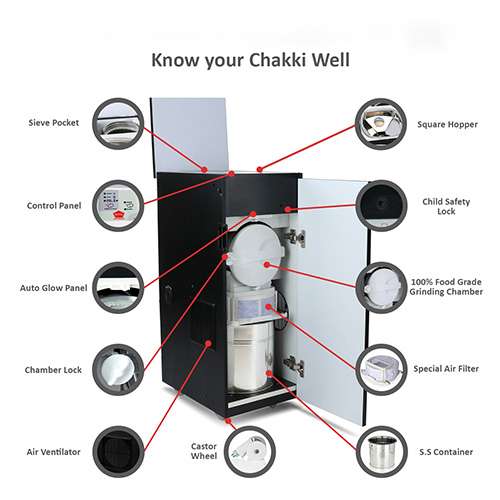 Know your Chakki Well

Sieve Pocket

Control Panel

Auto Glow Panel

Chamber Lock

Air Ventilator

Castor Wheel

Square Hopper

Child Safety Lock

100% Food Grade Grinding Chamber

Special Air Filter

S.S Container